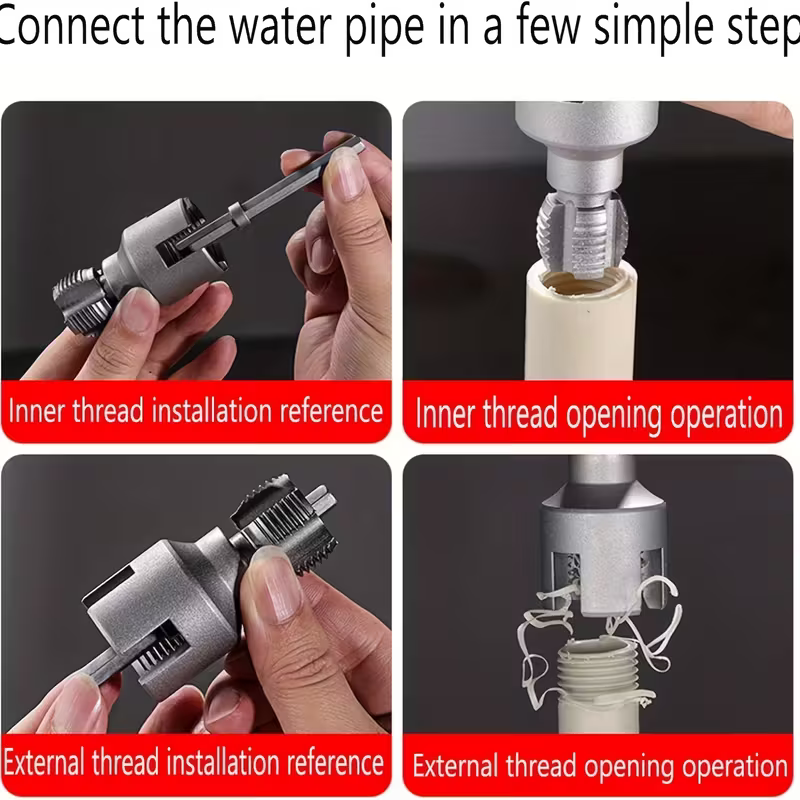 Connect the water pipe in a few simple step

Inner thread installation reference

Inner thread opening operation

External thread installation reference

External thread opening operation