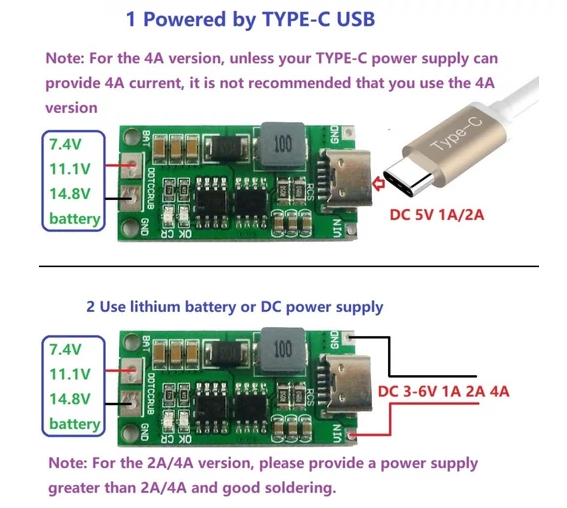 1 Powered by TYPE-C USB

Note: For the 4A version, unless your TYPE-C power supply can provide 4A current, it is not recommended that you use the 4A version

7.4V
11.1V
14.8V
battery

BAT
DDTCCRUB
GND
CR
OK
100
RCS
GND
VIN

Type-C

DC 5V 1A/2A

2 Use lithium battery or DC power supply

7.4V
11.1V
14.8V
battery

BAT
DDTCCRUB
GND
CR
OK
100
RCS
GND
VIN

DC 3-6V 1A 2A 4A

Note: For the 2A/4A version, please provide a power supply greater than 2A/4A and good soldering.